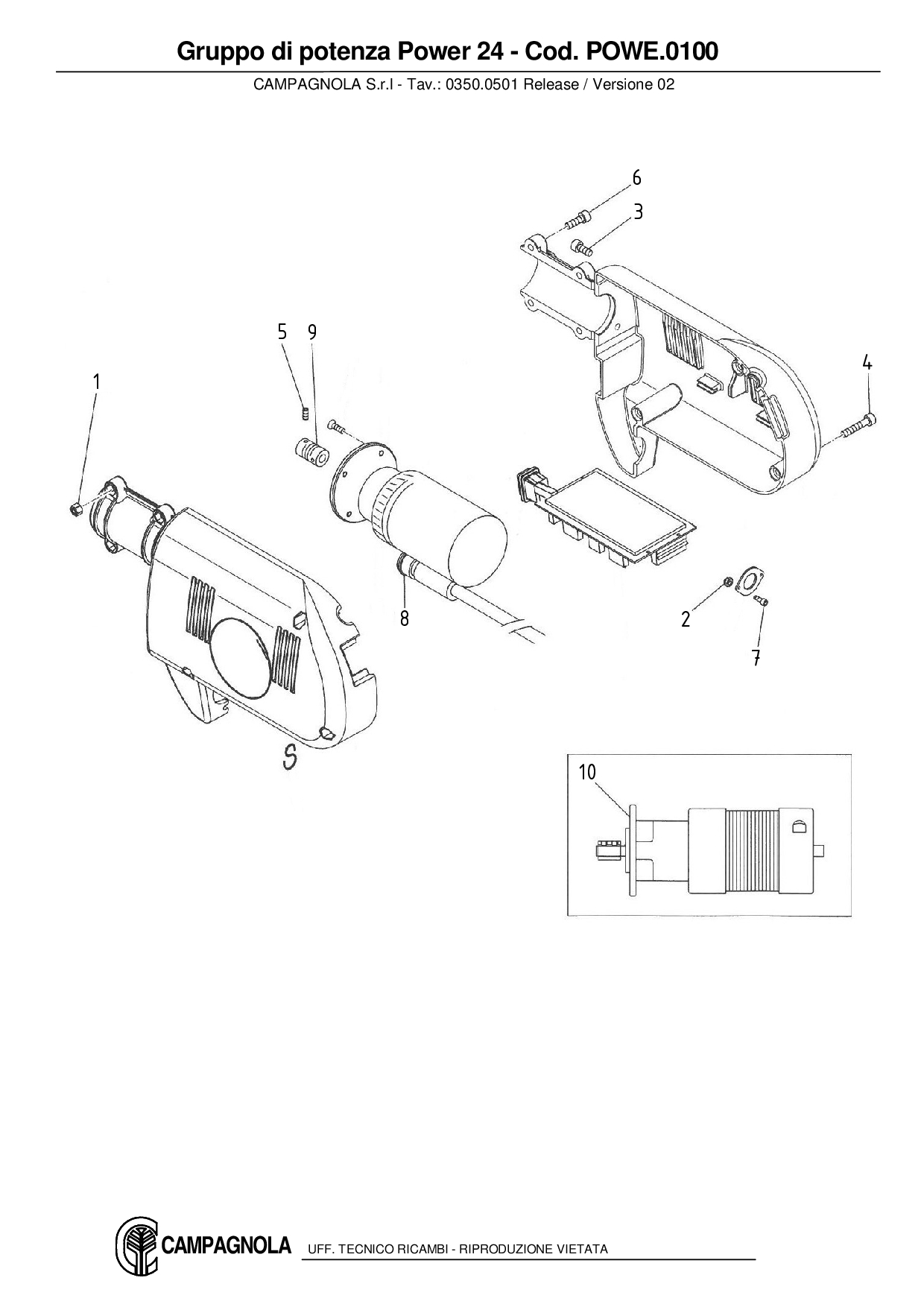 Gruppo di potenza Power 24 - Cod. POWE.0100

CAMPAGNOLA S.r.l - Tav.: 0350.0501 Release / Versione 02

6
3
5
9
1
4
8
2
7
S
10

CAMPAGNOLA UFF. TECNICO RICAMBI - RIPRODUZIONE VIETATA